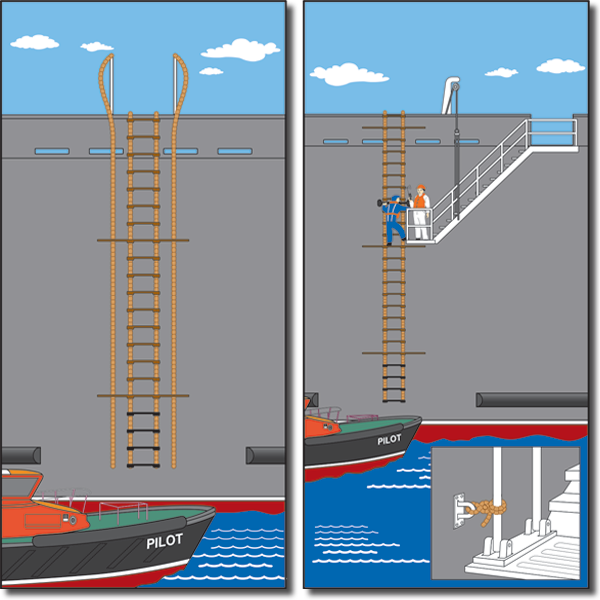 PILOT

PILOT