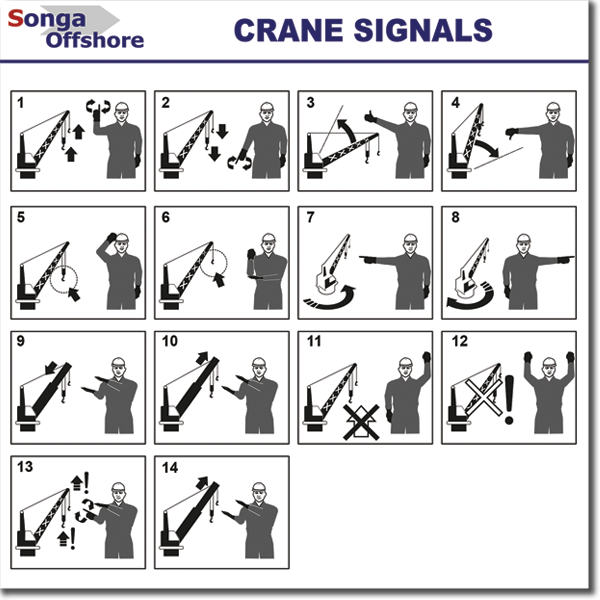 Songa Offshore

CRANE SIGNALS

1

2

3

4

5

6

7

8

9

10

11

12

13

14